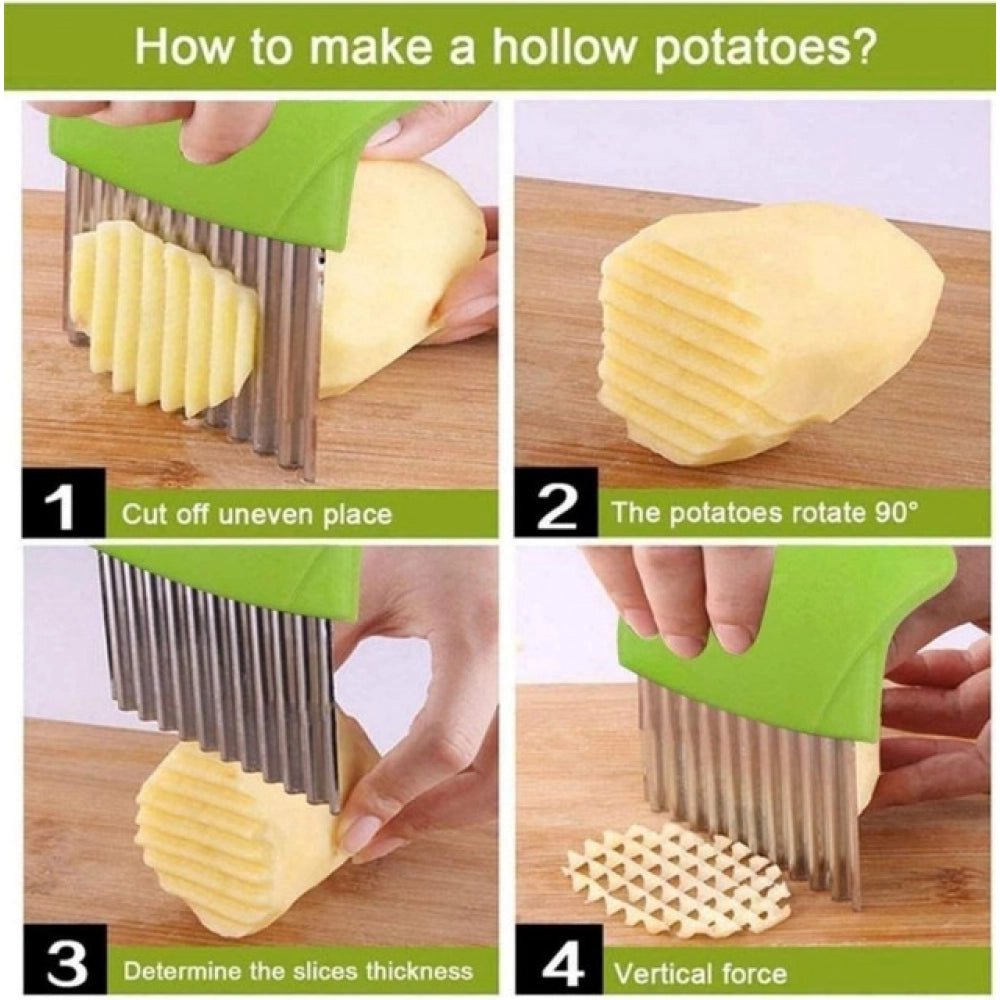 How to make a hollow potatoes?

1 Cut off uneven place

2 The potatoes rotate 90°

3 Determine the slices thickness

4 Vertical force