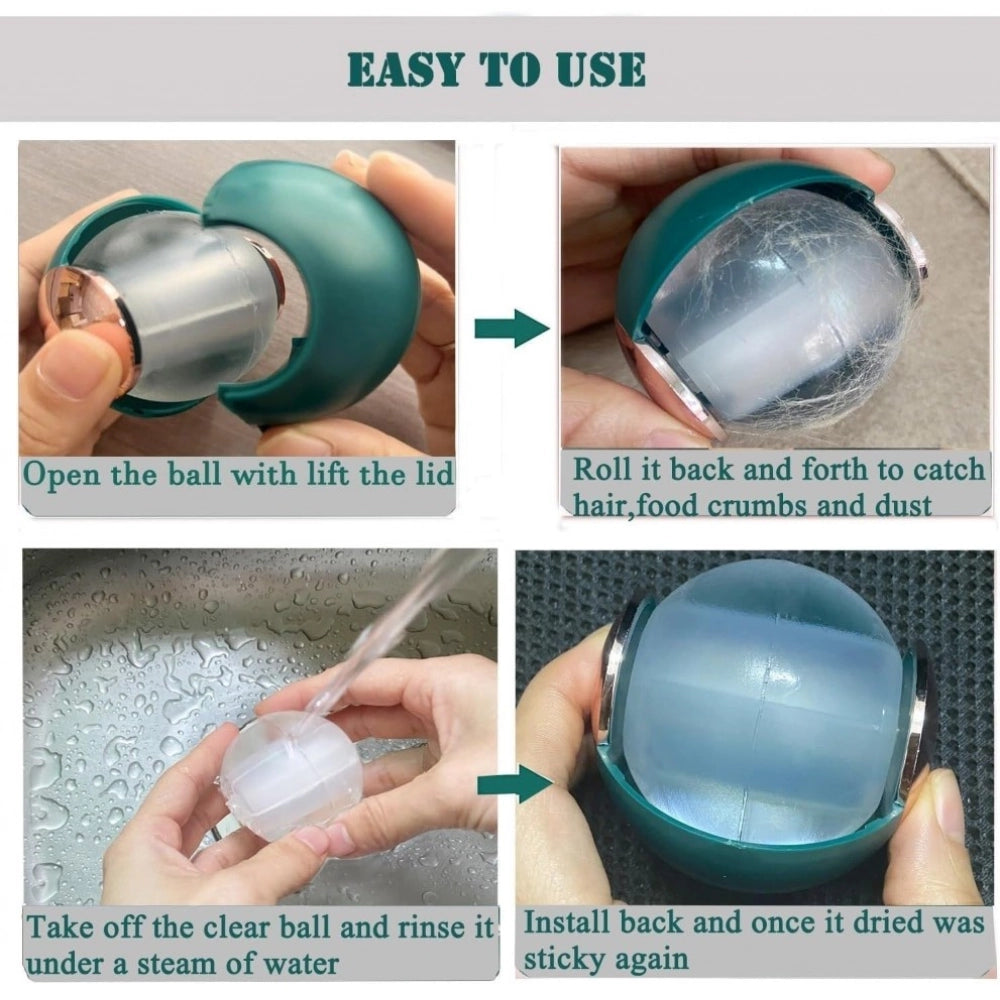 EASY TO USE

Open the ball with lift the lid

Roll it back and forth to catch hair,food crumbs and dust

Take off the clear ball and rinse it under a steam of water

Install back and once it dried was sticky again